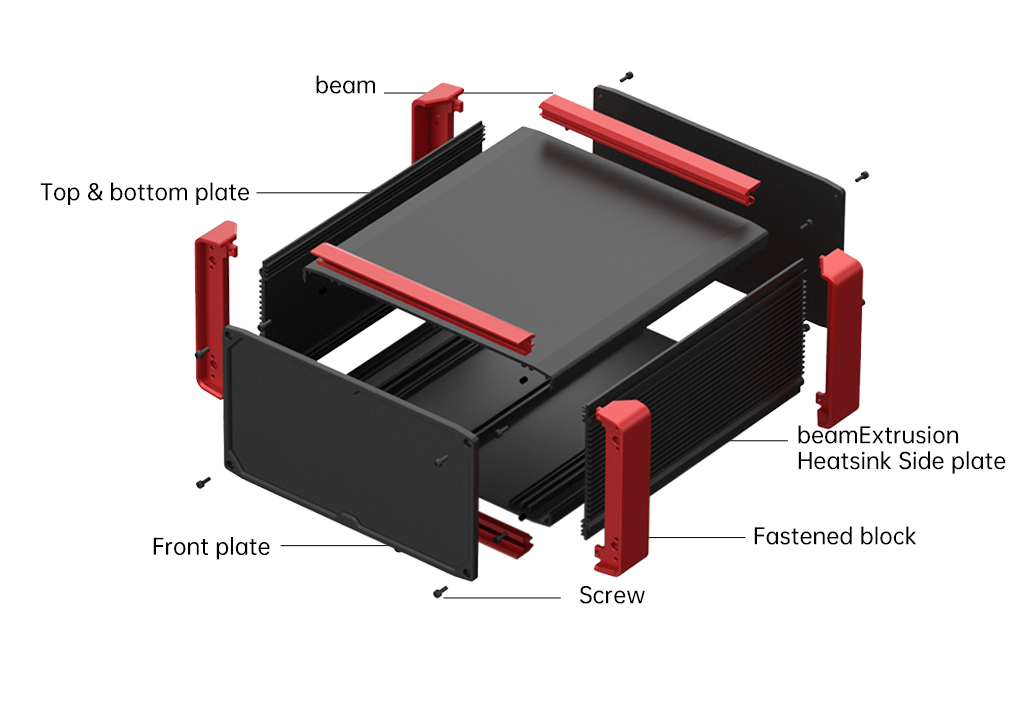 beam

Top & bottom plate

beamExtrusion
Heatsink Side plate

Front plate

Fastened block

Screw