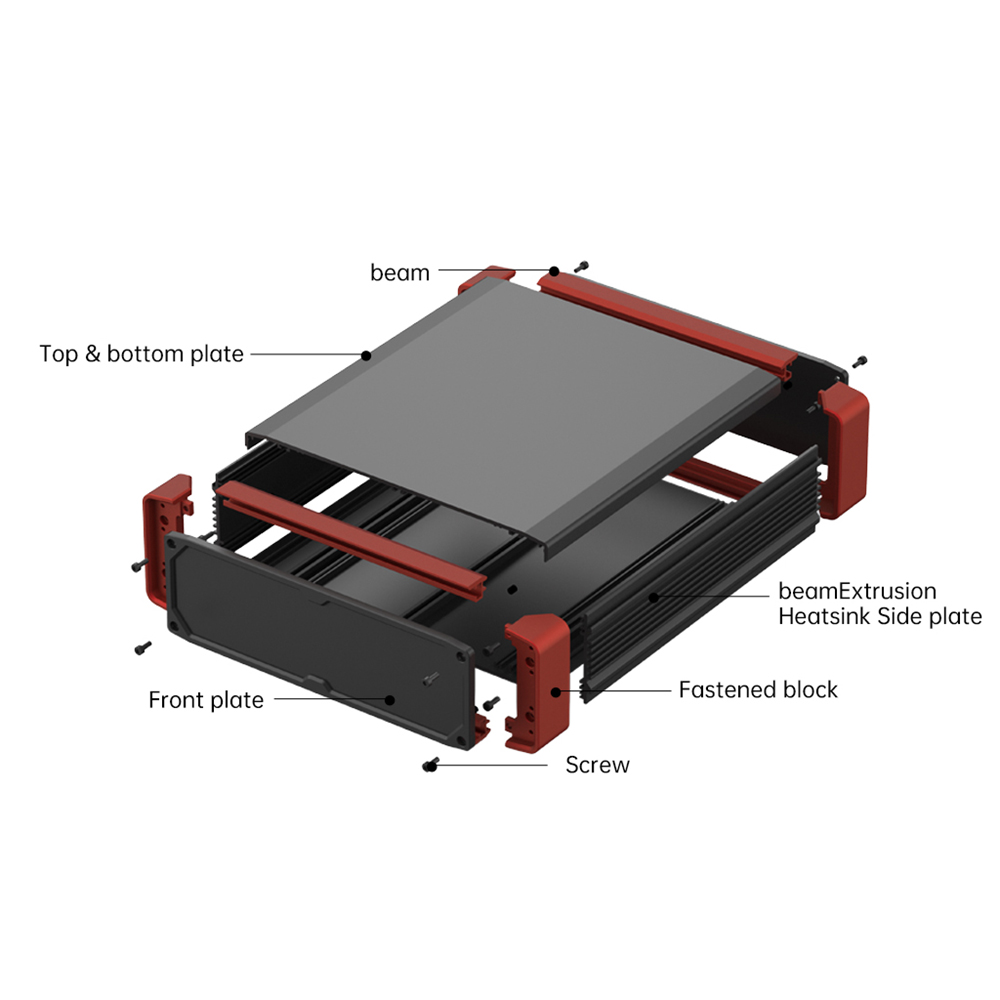 beam

Top & bottom plate

beamExtrusion
Heatsink Side plate

Fastened block

Front plate

Screw